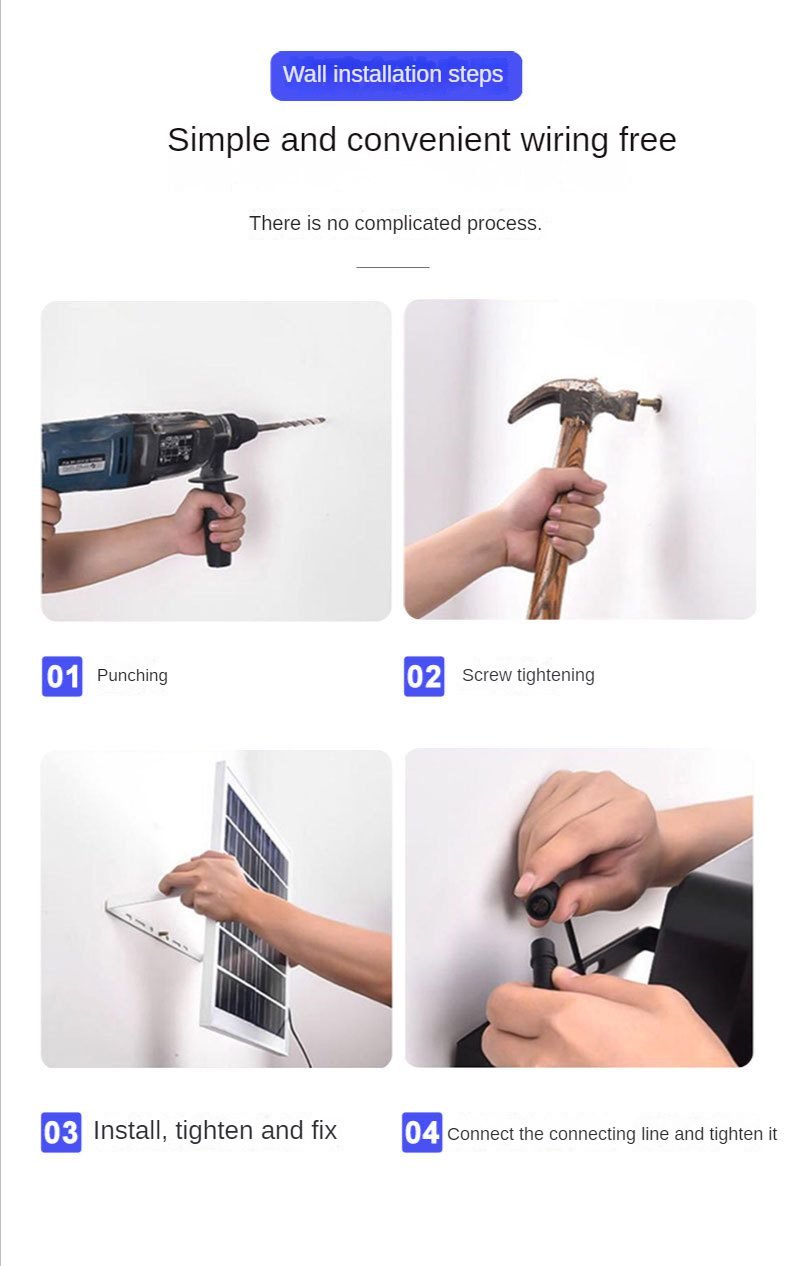 Wall installation steps

Simple and convenient wiring free

There is no complicated process.

01 Punching

02 Screw tightening

03 Install, tighten and fix

04 Connect the connecting line and tighten it